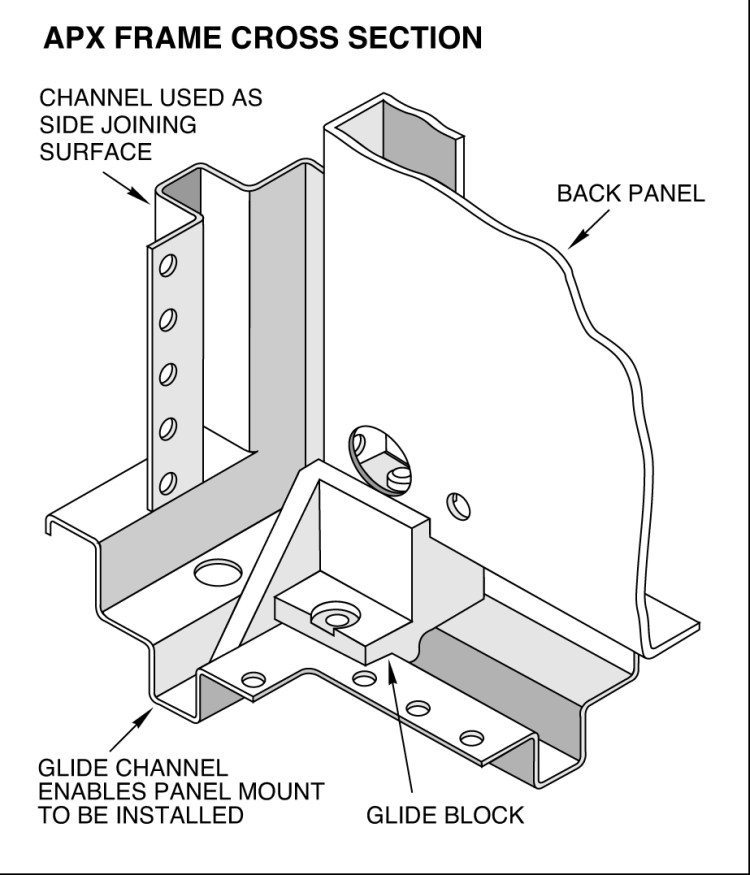 APX FRAME CROSS SECTION

CHANNEL USED AS SIDE JOINING SURFACE

BACK PANEL

GLIDE CHANNEL ENABLES PANEL MOUNT TO BE INSTALLED

GLIDE BLOCK