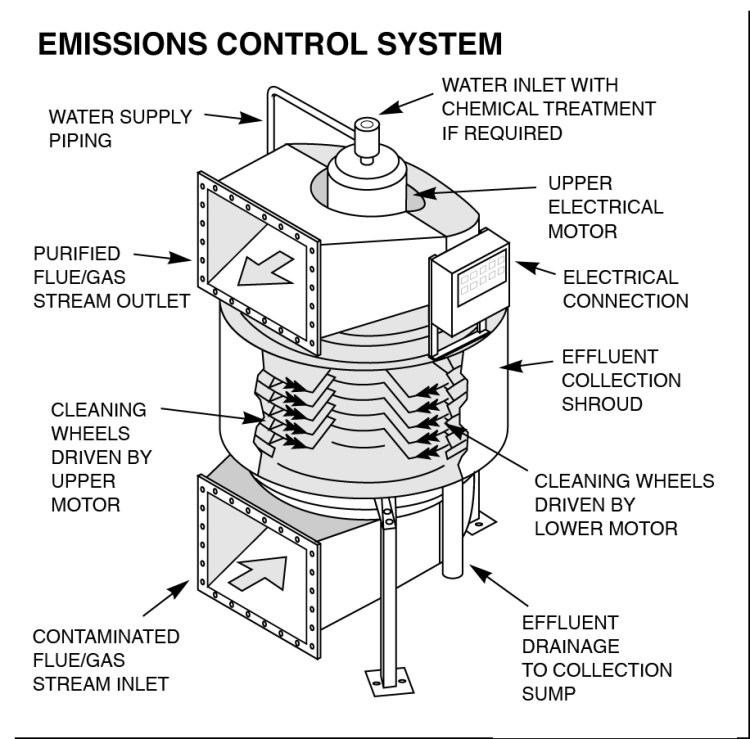 EMISSIONS CONTROL SYSTEM

WATER SUPPLY PIPING

WATER INLET WITH CHEMICAL TREATMENT IF REQUIRED

UPPER ELECTRICAL MOTOR

PURIFIED FLUE/GAS STREAM OUTLET

ELECTRICAL CONNECTION

EFFLUENT COLLECTION SHROUD

CLEANING WHEELS DRIVEN BY UPPER MOTOR

CLEANING WHEELS DRIVEN BY LOWER MOTOR

CONTAMINATED FLUE/GAS STREAM INLET

EFFLUENT DRAINAGE TO COLLECTION SUMP